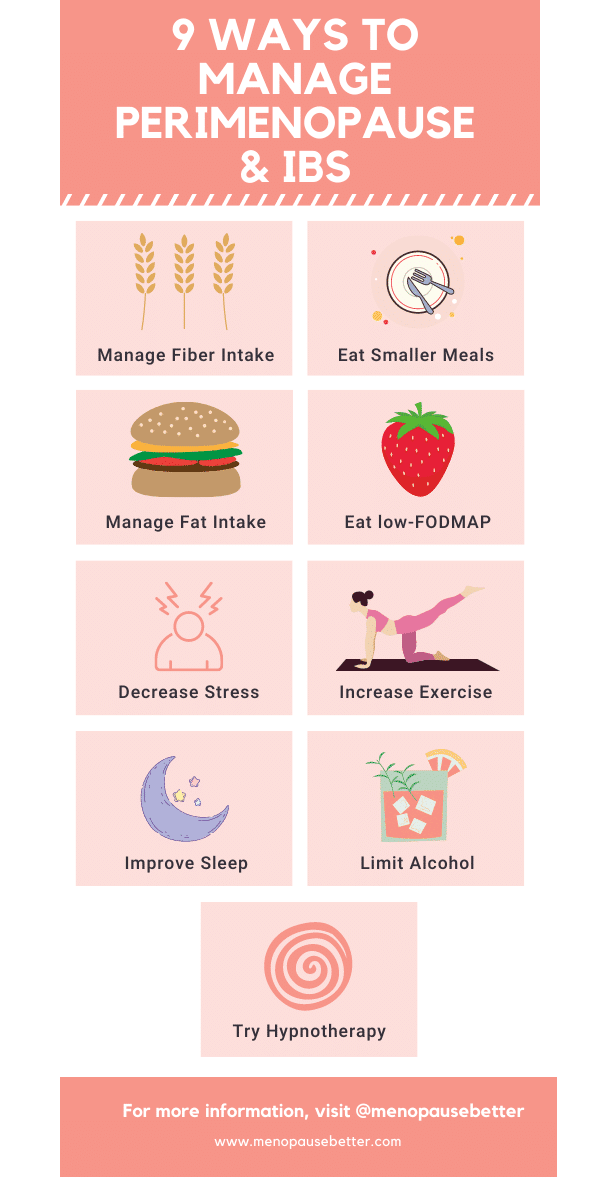 9 WAYS TO MANAGE PERIMENOPAUSE & IBS

Manage Fiber Intake

Eat Smaller Meals

Manage Fat Intake

Eat low-FODMAP

Decrease Stress

Increase Exercise

Improve Sleep

Limit Alcohol

Try Hypnotherapy

For more information, visit @menopausebetter

www.menopausebetter.com