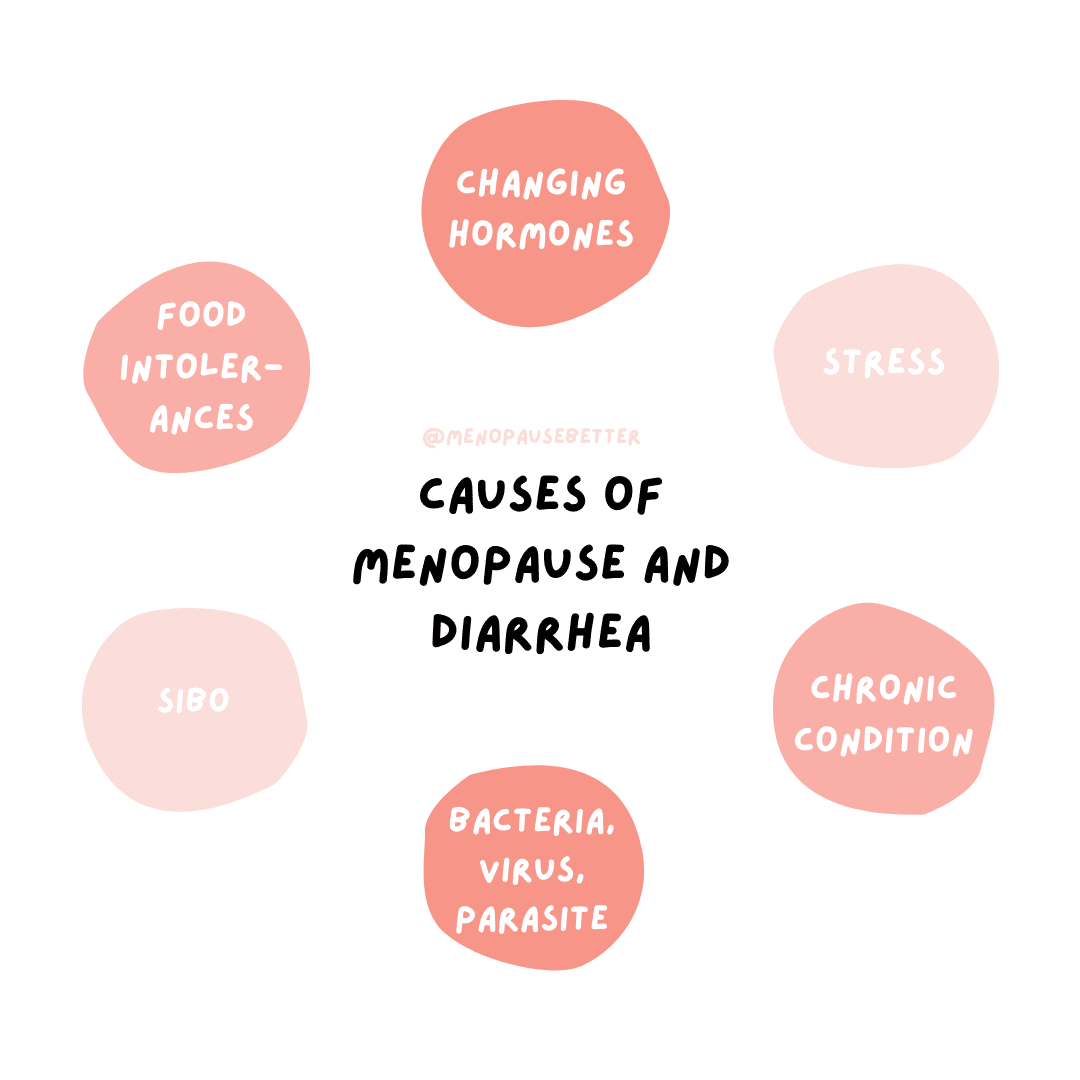 CHANGING HORMONES

FOOD INTOLERANCES

STRESS

@MENOPAUSEBETTER

CAUSES OF MENOPAUSE AND DIARRHEA

SIBO

CHRONIC CONDITION

BACTERIA, VIRUS, PARASITE