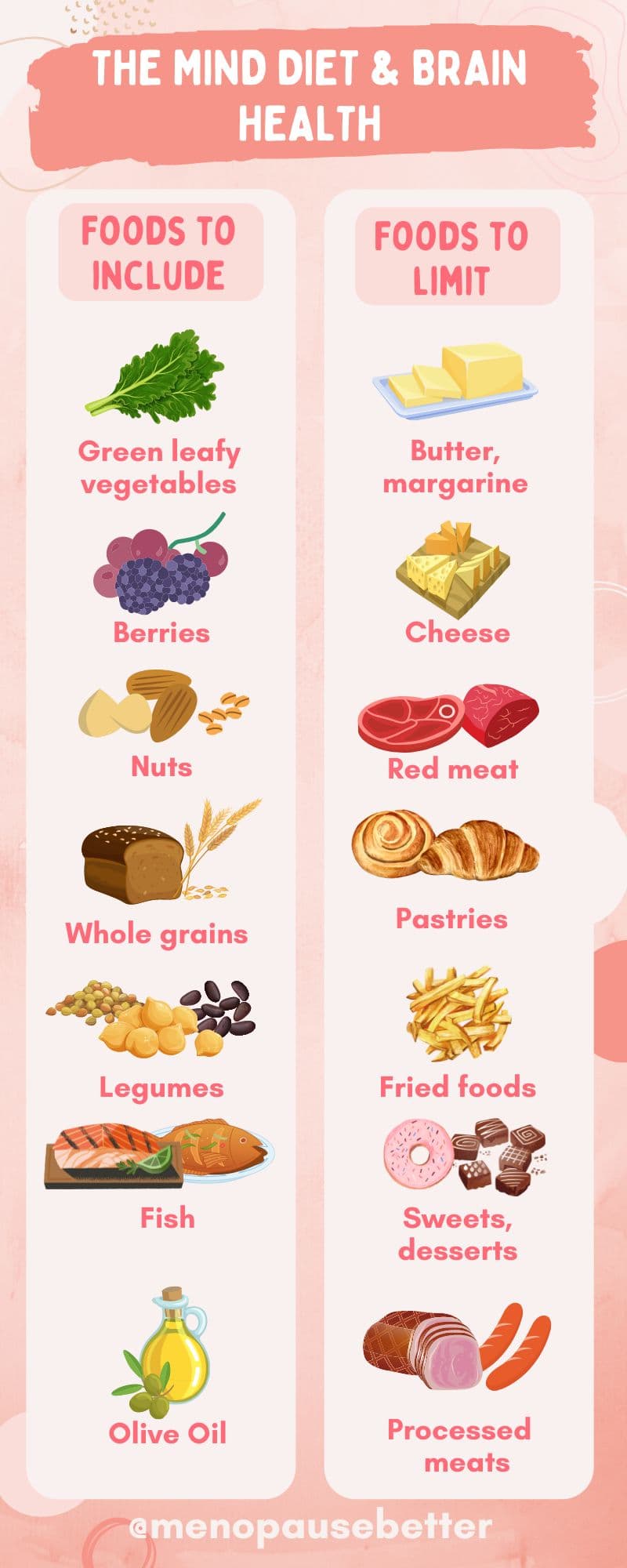 THE MIND DIET & BRAIN HEALTH

FOODS TO INCLUDE

Green leafy vegetables

Berries

Nuts

Whole grains

Legumes

Fish

Olive Oil

FOODS TO LIMIT

Butter, margarine

Cheese

Red meat

Pastries

Fried foods

Sweets, desserts

Processed meats

@menopausebetter